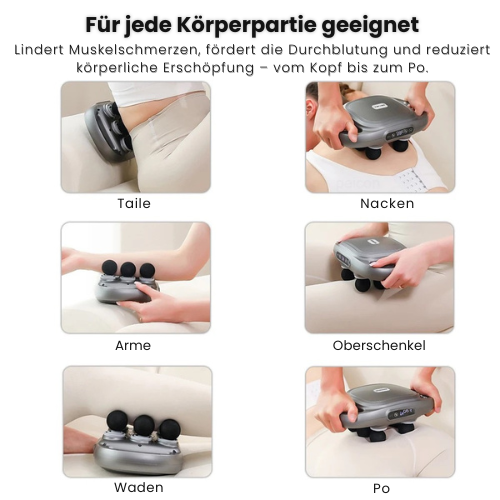 Für jede Körperpartie geeignet

Lindert Muskelschmerzen, fördert die Durchblutung und reduziert körperliche Erschöpfung – vom Kopf bis zum Po.

Taile

Nacken

Arme

Oberschenkel

Waden

Po